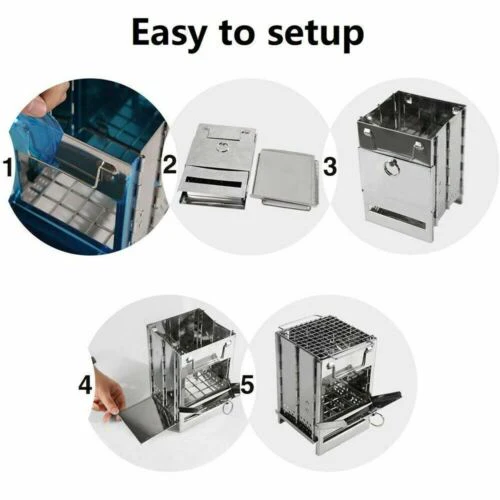 Easy to setup

1

2

3

4

5