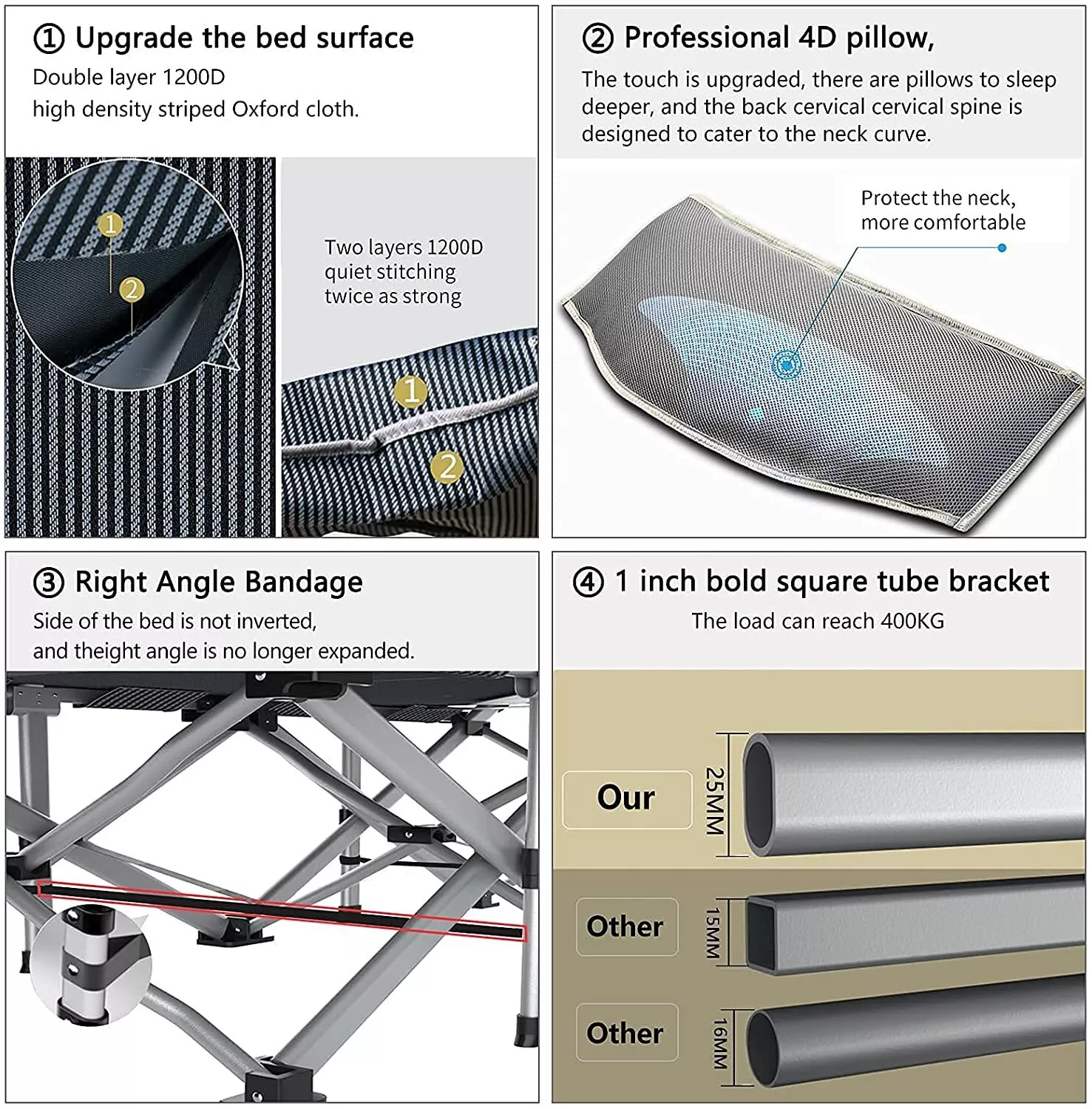 ① Upgrade the bed surface
Double layer 1200D
high density striped Oxford cloth.

1
2

Two layers 1200D quiet stitching twice as strong

1
2

② Professional 4D pillow,
The touch is upgraded, there are pillows to sleep deeper, and the back cervical cervical spine is designed to cater to the neck curve.

Protect the neck, more comfortable

③ Right Angle Bandage
Side of the bed is not inverted, and theight angle is no longer expanded.

④ 1 inch bold square tube bracket
The load can reach 400KG

Our
25MM

Other
15MM

Other
16MM